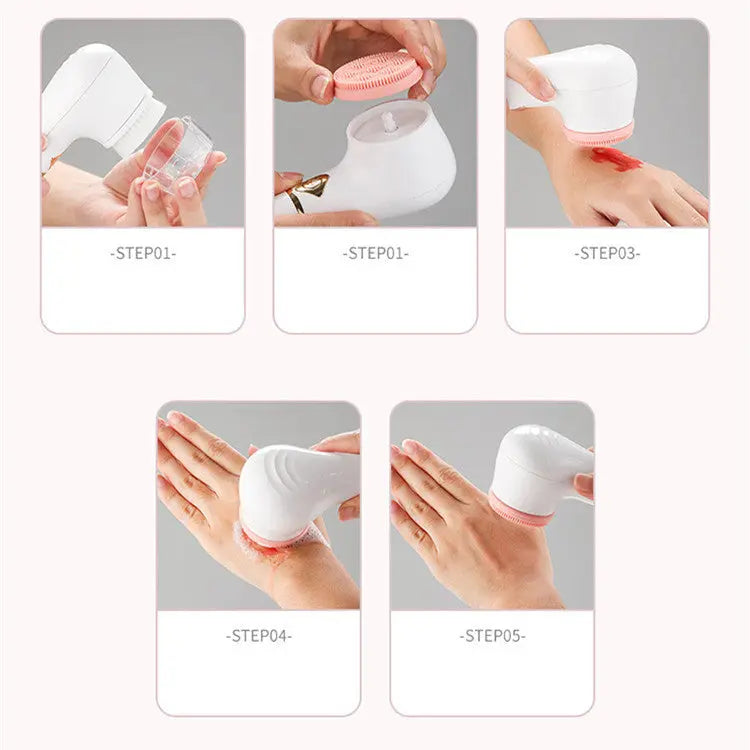 -STEP01-

-STEP01-

-STEP03-

-STEP04-

-STEP05-